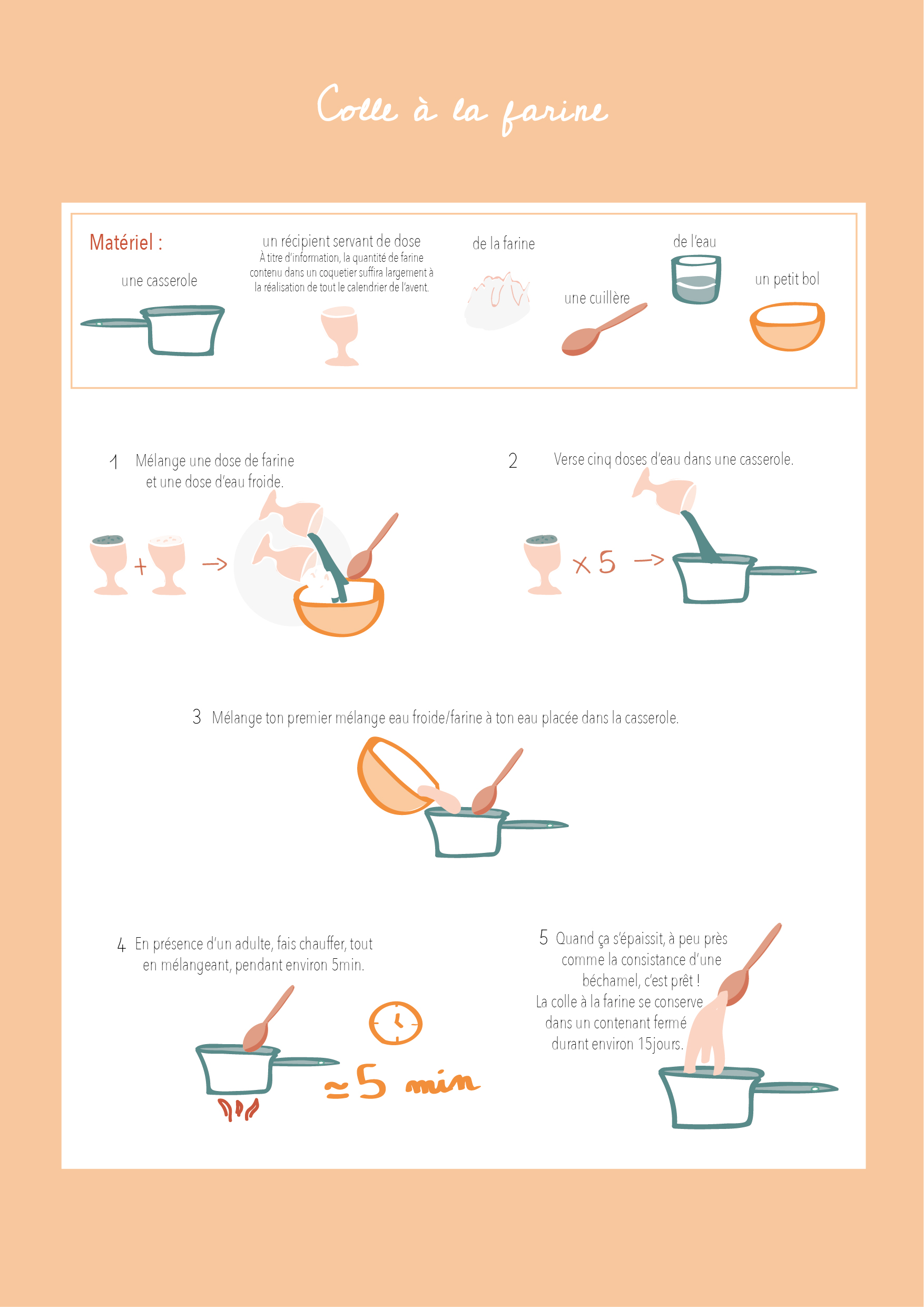 Colle à la farine

Matériel :

une casserole

un récipient servant de dose
À titre d'information, la quantité de farine contenu dans un coquetier suffira largement à la réalisation de tout le calendrier de l'avent.

de la farine

une cuillère

de l'eau

un petit bol

1 Mélange une dose de farine et une dose d'eau froide.

+ →

2 Verse cinq doses d'eau dans une casserole.

× 5 →

3 Mélange ton premier mélange eau froide/farine à ton eau placée dans la casserole.

4 En présence d'un adulte, fais chauffer, tout en mélangeant, pendant environ 5min.

≃ 5 min

5 Quand ça s'épaissit, à peu près comme la consistance d'une béchamel, c'est prêt !
La colle à la farine se conserve dans un contenant fermé durant environ 15jours.